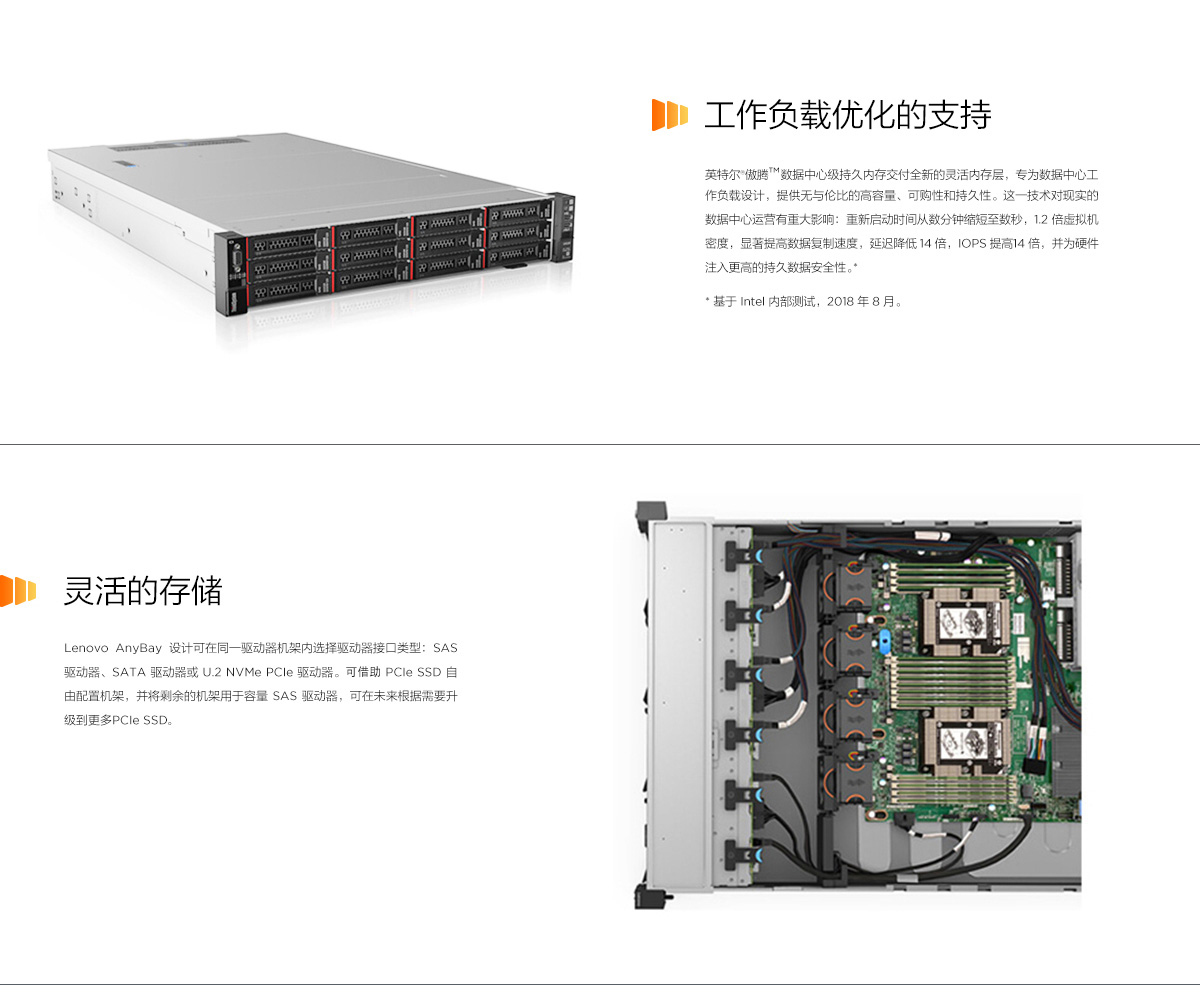 工作负载优化的支持

英特尔®傲腾™数据中心级持久内存交付全新的灵活内存层，专为数据中心工作负载设计，提供无与伦比的高容量、可购性和持久性。这一技术对现实的数据中心运营有重大影响：重新启动时间从数分钟缩短至数秒，1.2 倍虚拟机密度，显著提高数据复制速度，延迟降低 14 倍，IOPS 提高14 倍，并为硬件注入更高的持久数据安全性。*

* 基于 Intel 内部测试，2018 年 8 月。

灵活的存储

Lenovo AnyBay 设计可在同一驱动器机架内选择驱动器接口类型：SAS 驱动器、SATA 驱动器或 U.2 NVMe PCIe 驱动器。可借助 PCIe SSD 自由配置机架，并将剩余的机架用于容量 SAS 驱动器，可在未来根据需要升级到更多PCIe SSD。